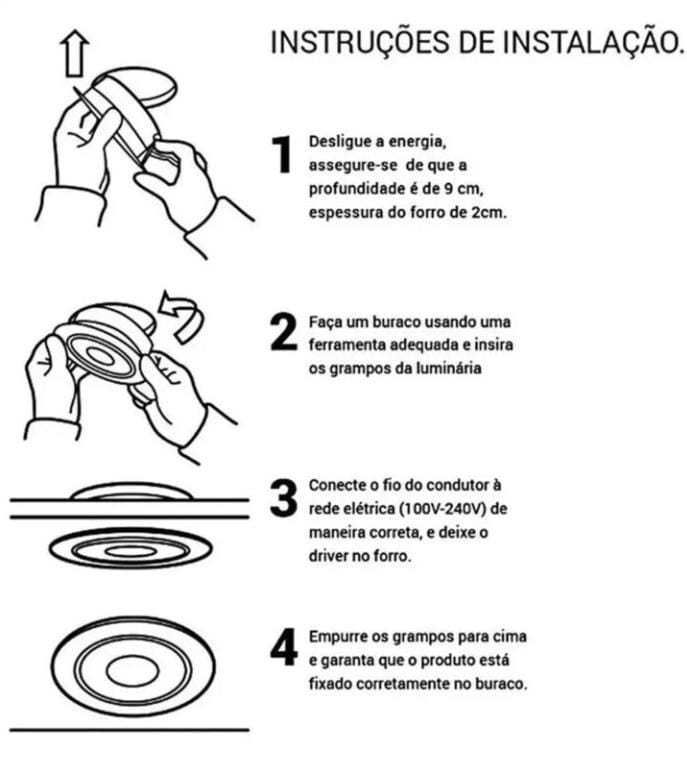 INSTRUÇÕES DE INSTALAÇÃO.

1 Desligue a energia, assegure-se de que a profundidade é de 9 cm, espessura do forro de 2cm.

2 Faça um buraco usando uma ferramenta adequada e insira os grampos da luminária

3 Conecte o fio do condutor à rede elétrica (100V-240V) de maneira correta, e deixe o driver no forro.

4 Empurre os grampos para cima e garanta que o produto está fixado corretamente no buraco.